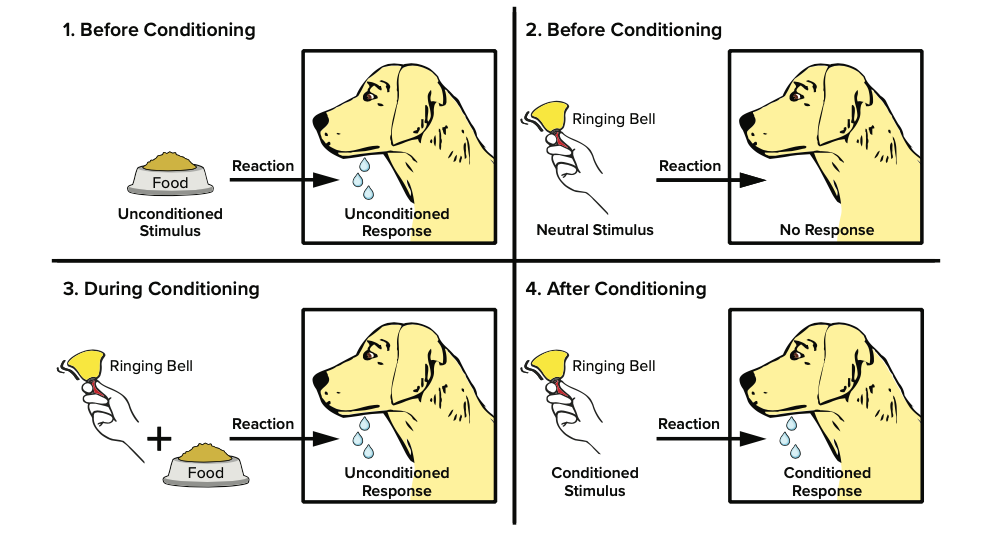 1. Before Conditioning

Food

Unconditioned Stimulus

Reaction

Unconditioned Response

2. Before Conditioning

Ringing Bell

Neutral Stimulus

Reaction

No Response

3. During Conditioning

Ringing Bell

+

Food

Reaction

Unconditioned Response

4. After Conditioning

Ringing Bell

Conditioned Stimulus

Reaction

Conditioned Response