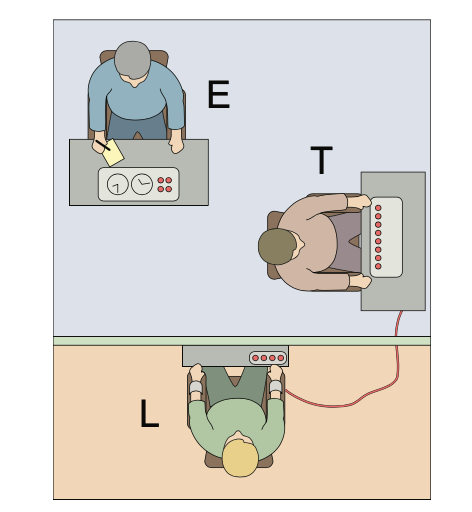 E
T
L