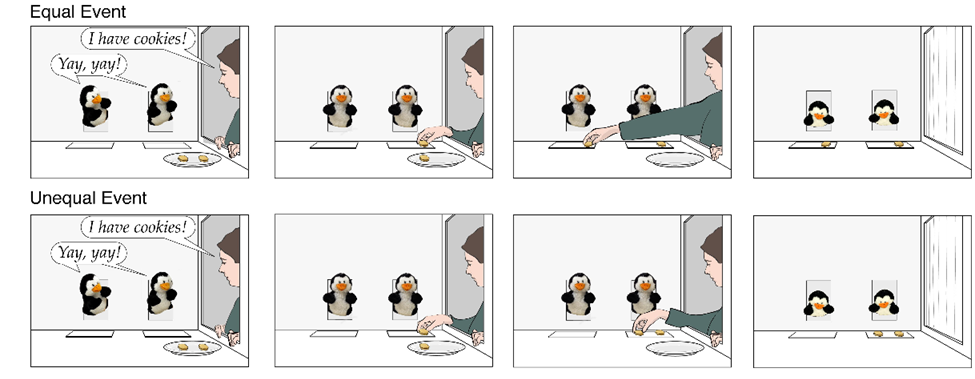 Equal Event

I have cookies!

Yay, yay!

Unequal Event

I have cookies!

Yay, yay!