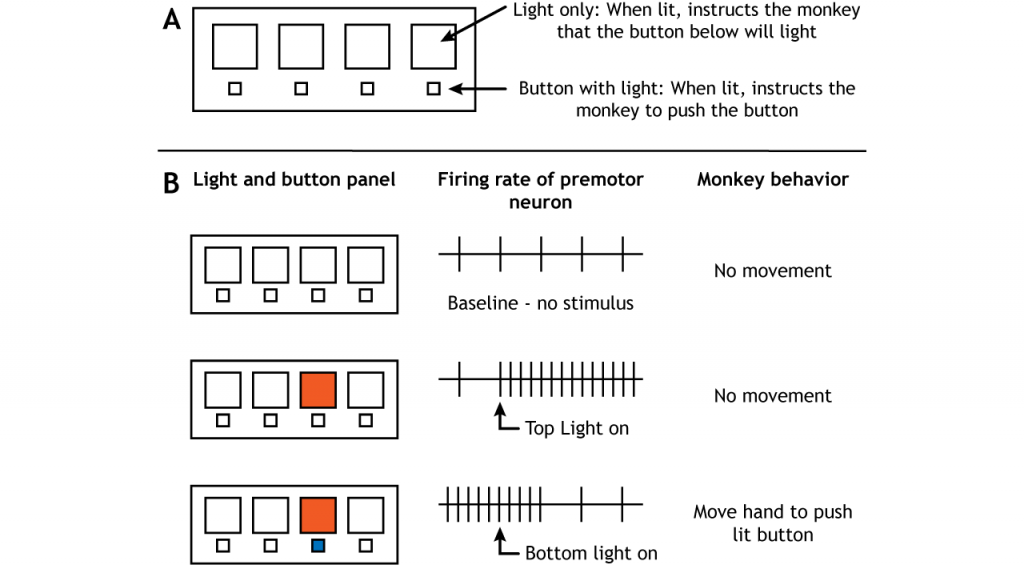 A

Light only: When lit, instructs the monkey that the button below will light

Button with light: When lit, instructs the monkey to push the button

B

Light and button panel

Firing rate of premotor neuron

Monkey behavior

Baseline - no stimulus

No movement

Top Light on

No movement

Bottom light on

Move hand to push lit button